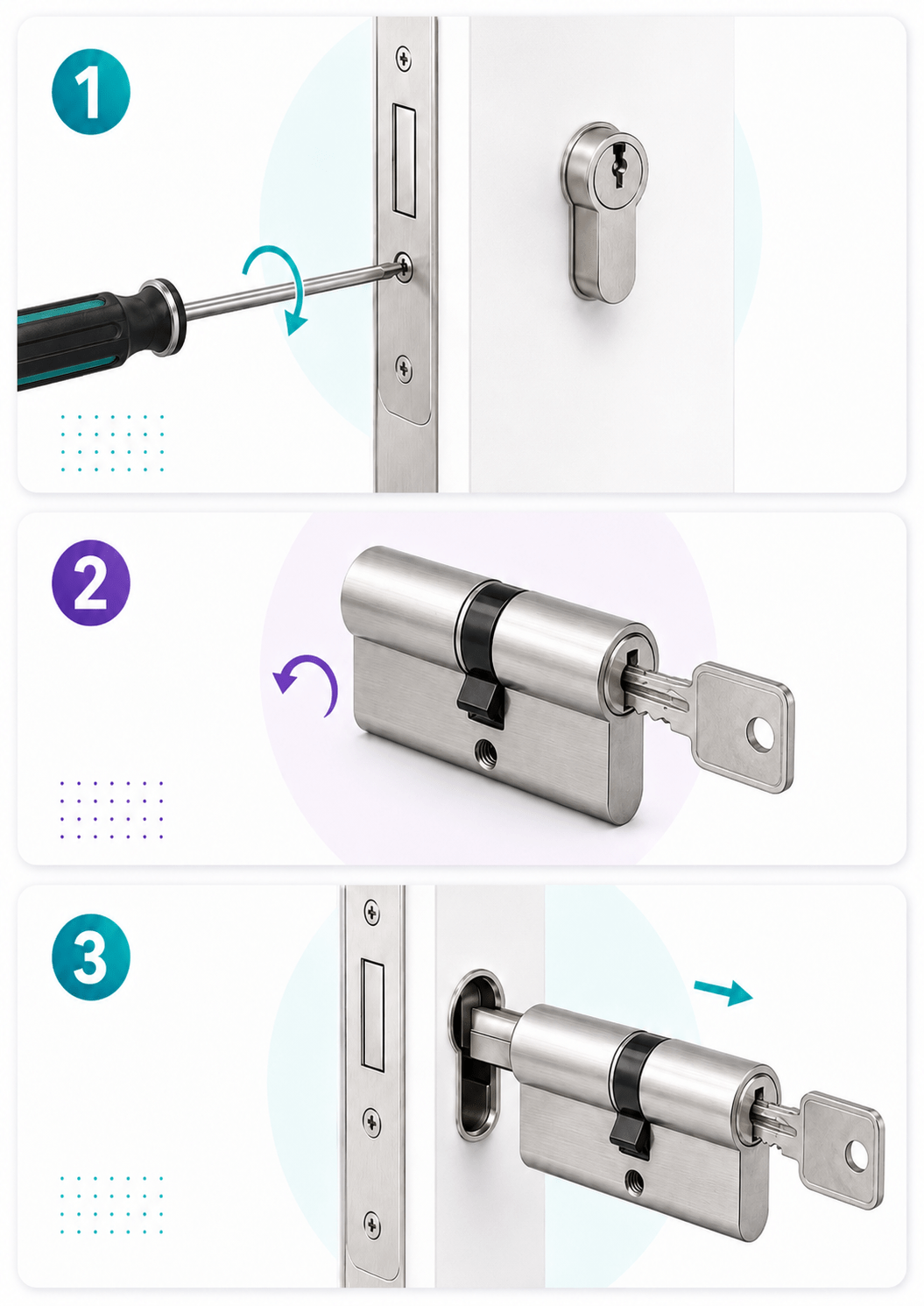 1

2

3