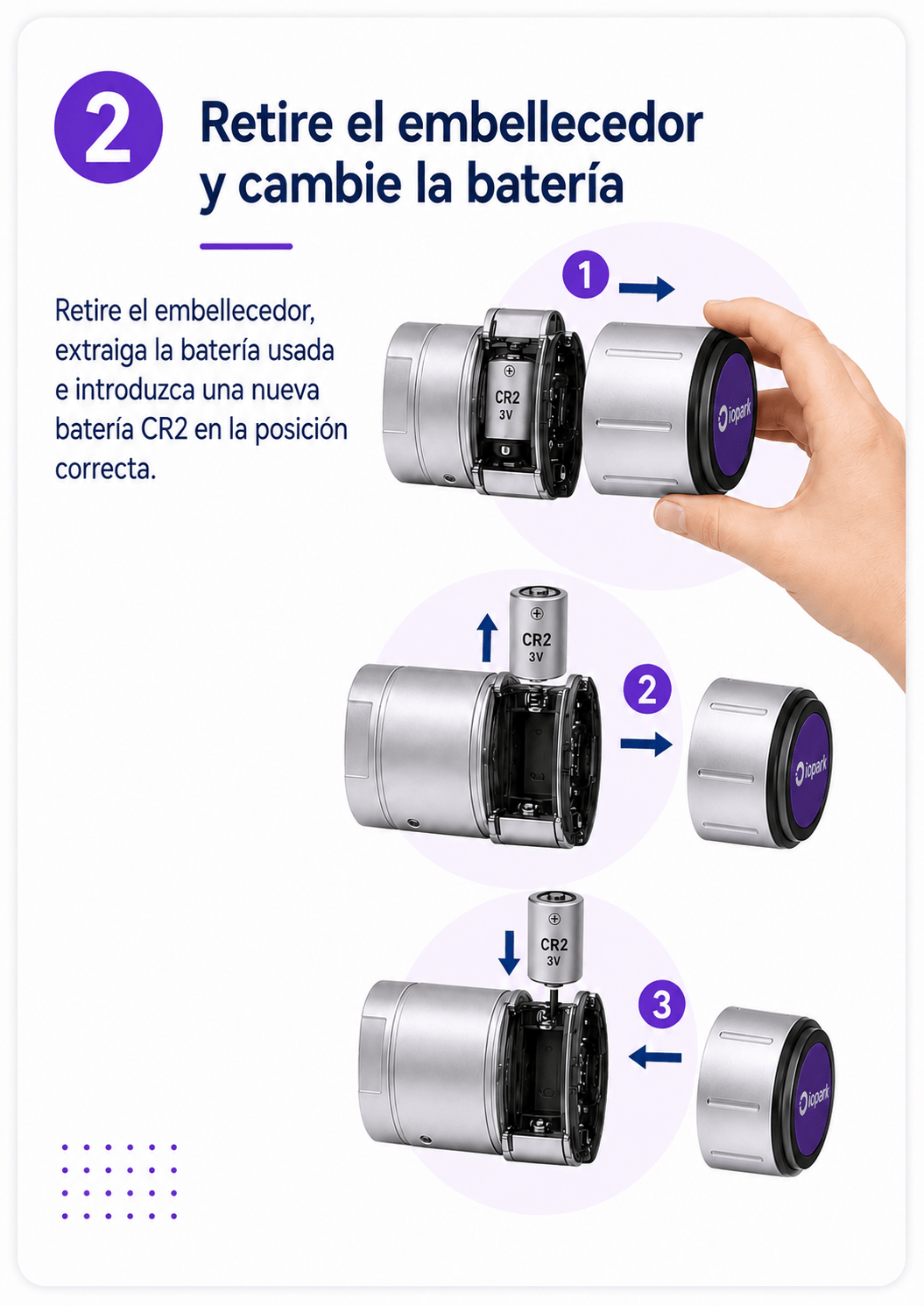 2

Retire el embellecedor y cambie la batería

Retire el embellecedor, extraiga la batería usada e introduzca una nueva batería CR2 en la posición correcta.

1

CR2
3V

iopark

CR2
3V

2

iopark

CR2
3V

3

iopark