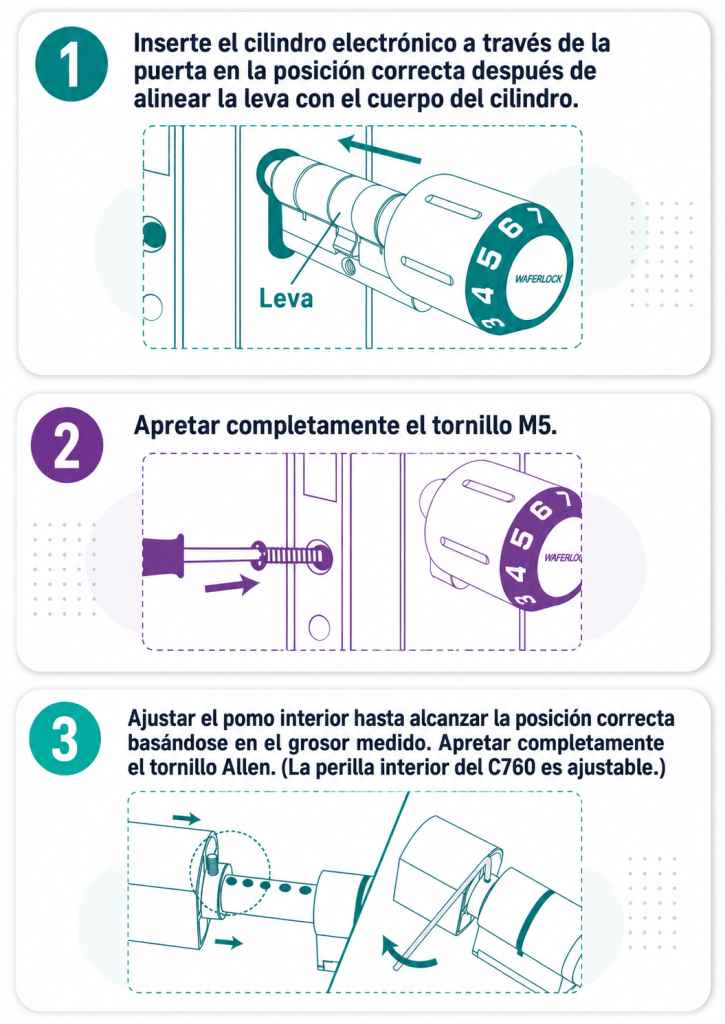 1

Inserte el cilindro electrónico a través de la puerta en la posición correcta después de alinear la leva con el cuerpo del cilindro.

Leva

3 4 5 6 7

WAFERLOCK

2

Apretar completamente el tornillo M5.

3 4 5 6 7

WAFERLOCK

3

Ajustar el pomo interior hasta alcanzar la posición correcta basándose en el grosor medido. Apretar completamente el tornillo Allen. (La perilla interior del C760 es ajustable.)